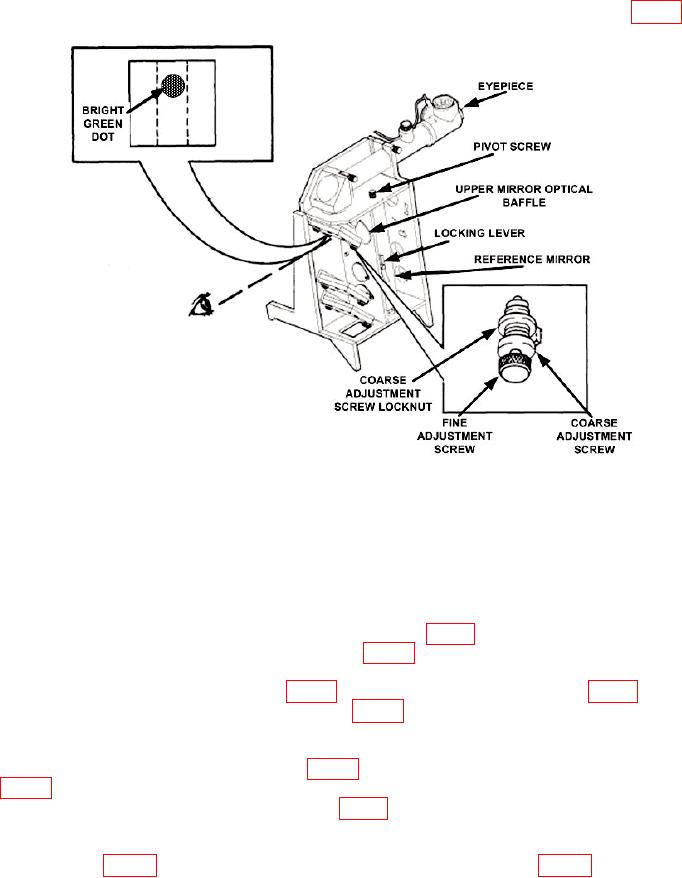 BRIGHT GREEN DOT

EYEPIECE

PIVOT SCREW

UPPER MIRROR OPTICAL BAFFLE

LOCKING LEVER

REFERENCE MIRROR

COARSE ADJUSTMENT SCREW LOCKNUT

FINE ADJUSTMENT SCREW

COARSE ADJUSTMENT SCREW